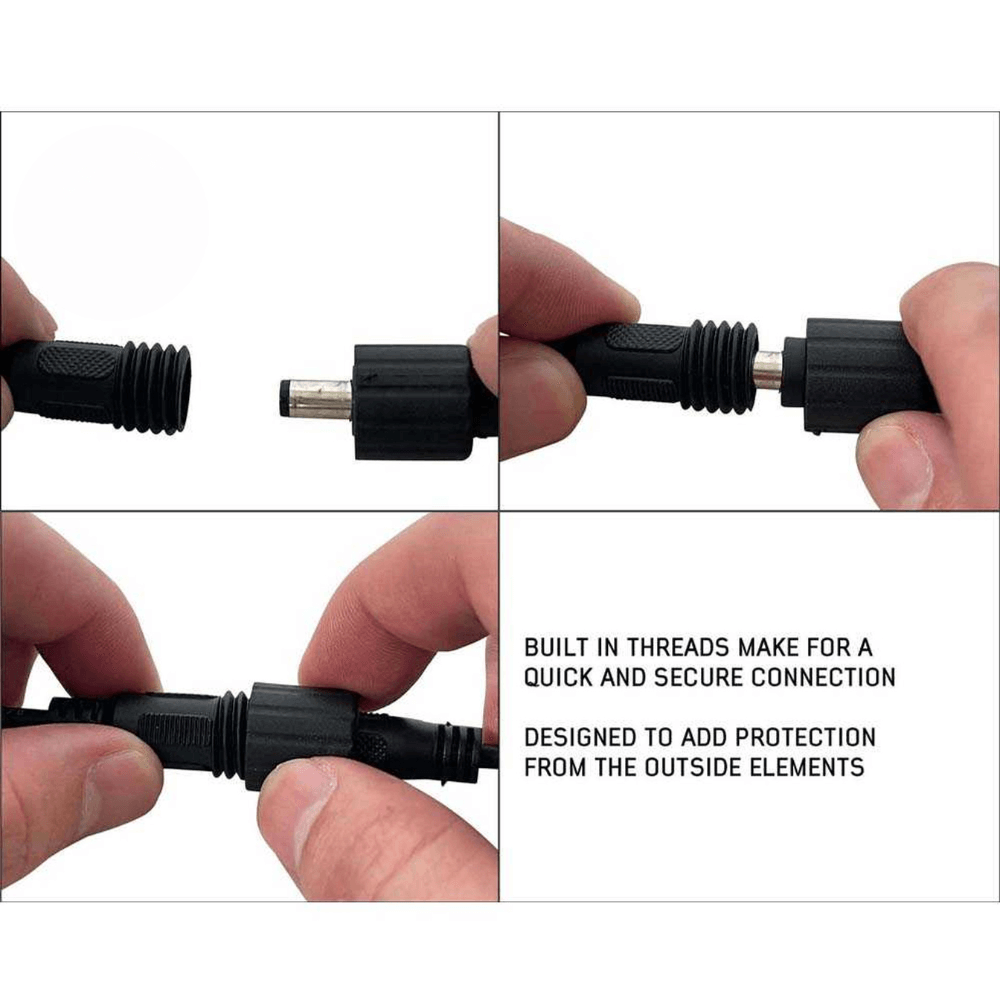 BUILT IN THREADS MAKE FOR A QUICK AND SECURE CONNECTION

DESIGNED TO ADD PROTECTION FROM THE OUTSIDE ELEMENTS